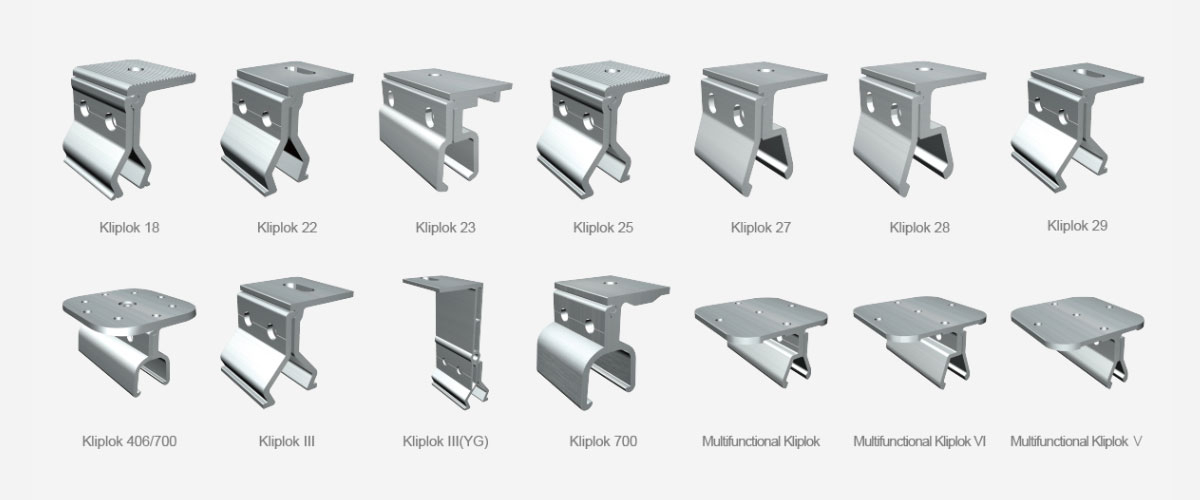 Kliplok 18

Kliplok 22

Kliplok 23

Kliplok 25

Kliplok 27

Kliplok 28

Kliplok 29

Kliplok 406/700

Kliplok III

Kliplok III(YG)

Kliplok 700

Multifunctional Kliplok

Multifunctional Kliplok VI

Multifunctional Kliplok V